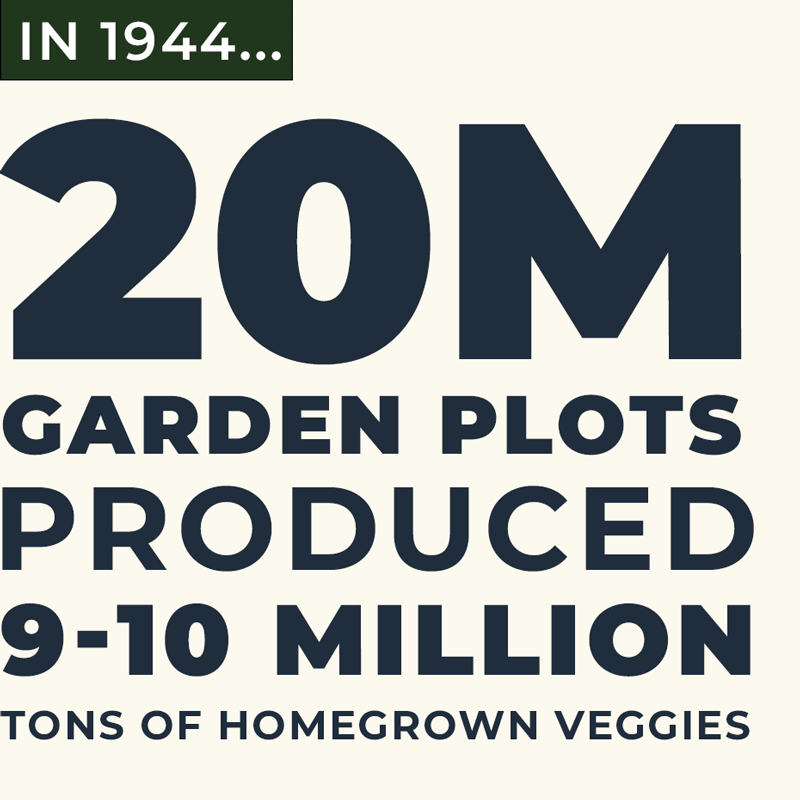 IN 1944...

20M
GARDEN PLOTS
PRODUCED
9-10 MILLION
TONS OF HOMEGROWN VEGGIES