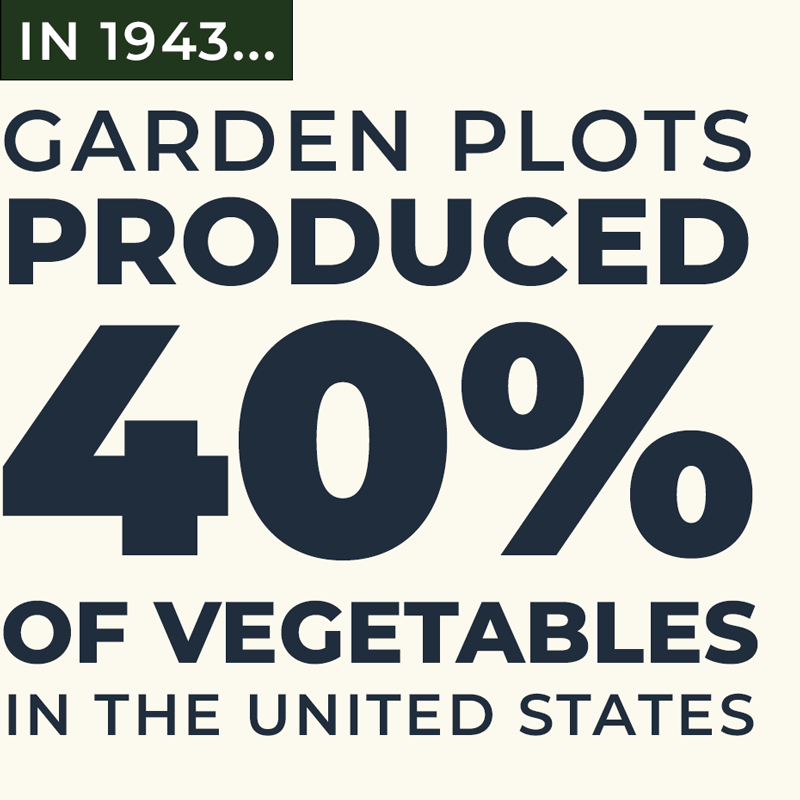 IN 1943...

GARDEN PLOTS PRODUCED 40% OF VEGETABLES IN THE UNITED STATES