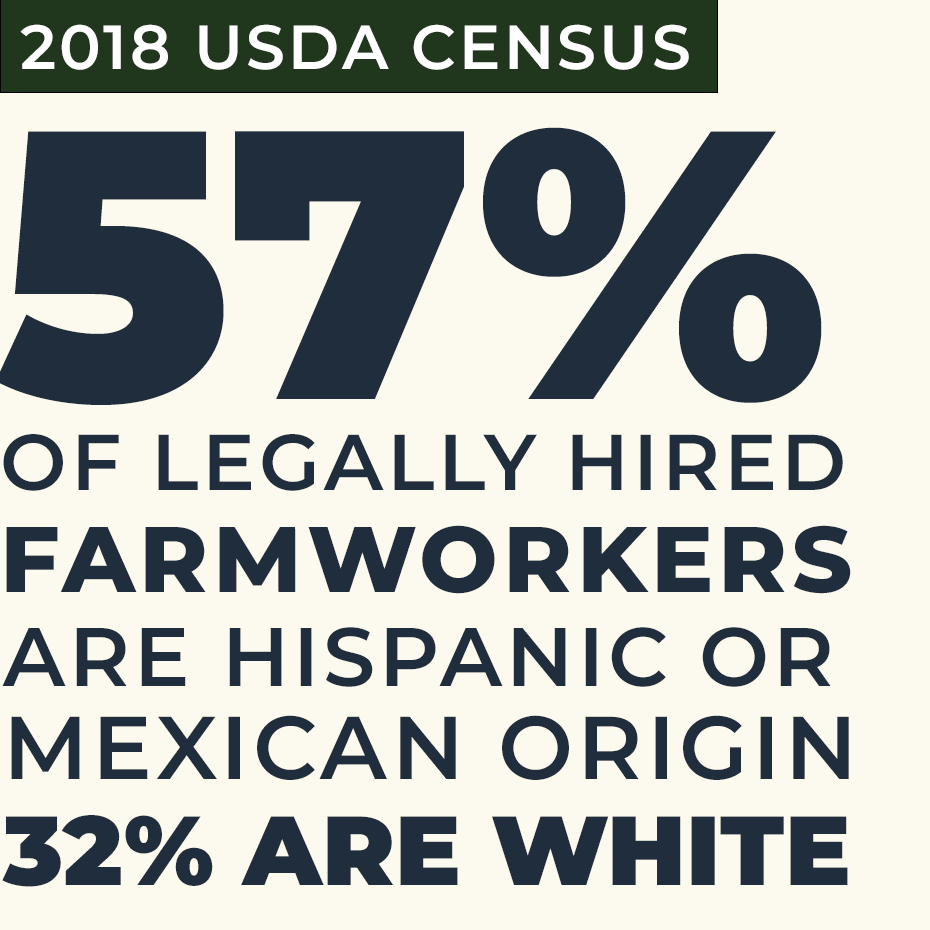 2018 USDA CENSUS

57%

OF LEGALLY HIRED FARMWORKERS ARE HISPANIC OR MEXICAN ORIGIN 32% ARE WHITE