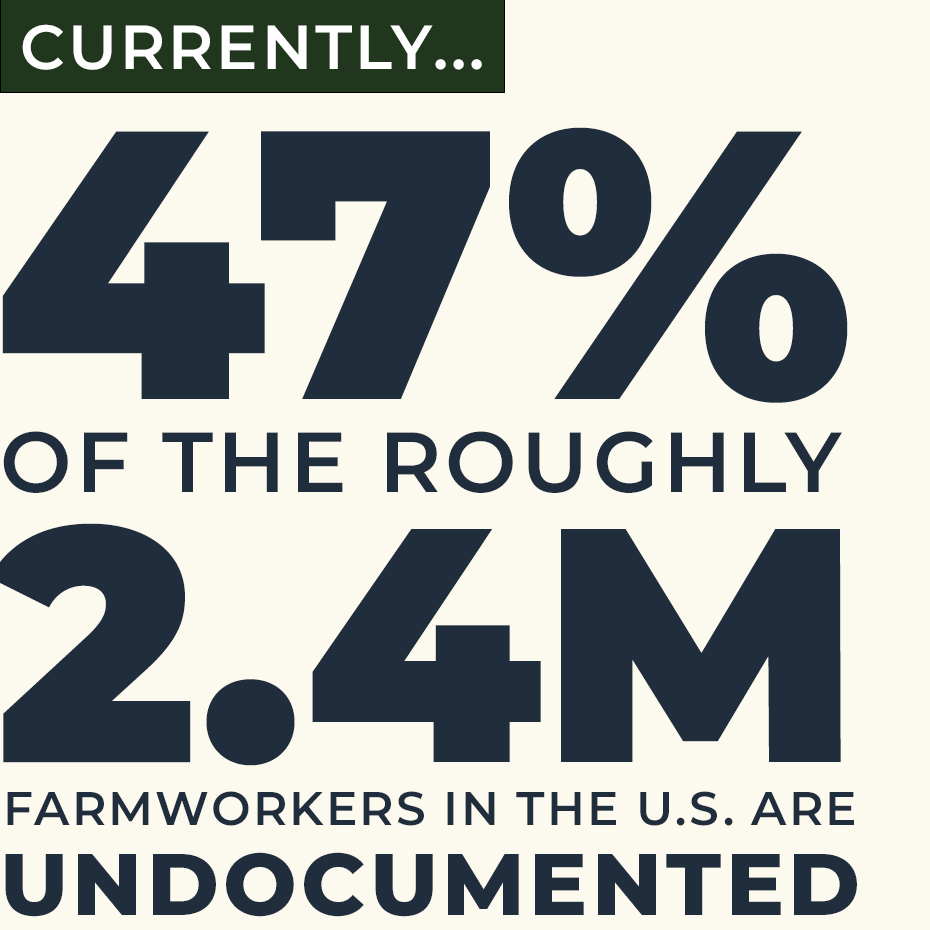 CURRENTLY...

47%

OF THE ROUGHLY

2.4M

FARMWORKERS IN THE U.S. ARE

UNDOCUMENTED